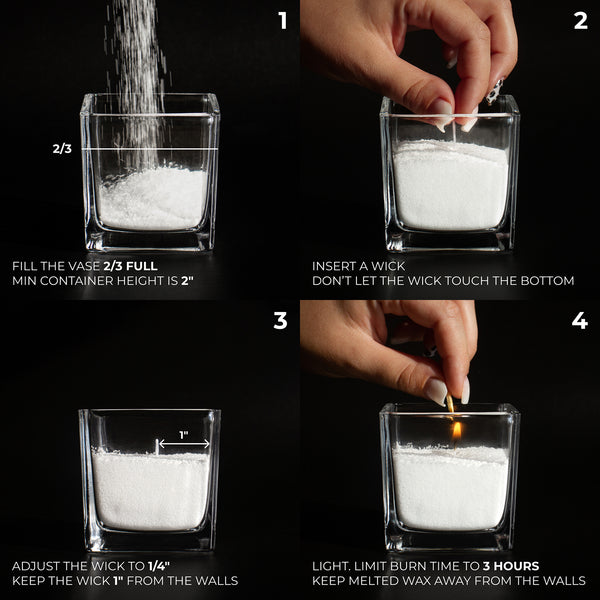 1

2/3

FILL THE VASE 2/3 FULL
MIN CONTAINER HEIGHT IS 2"

2

INSERT A WICK
DON'T LET THE WICK TOUCH THE BOTTOM

3

1"

ADJUST THE WICK TO 1/4"
KEEP THE WICK 1" FROM THE WALLS

4

LIGHT. LIMIT BURN TIME TO 3 HOURS
KEEP MELTED WAX AWAY FROM THE WALLS